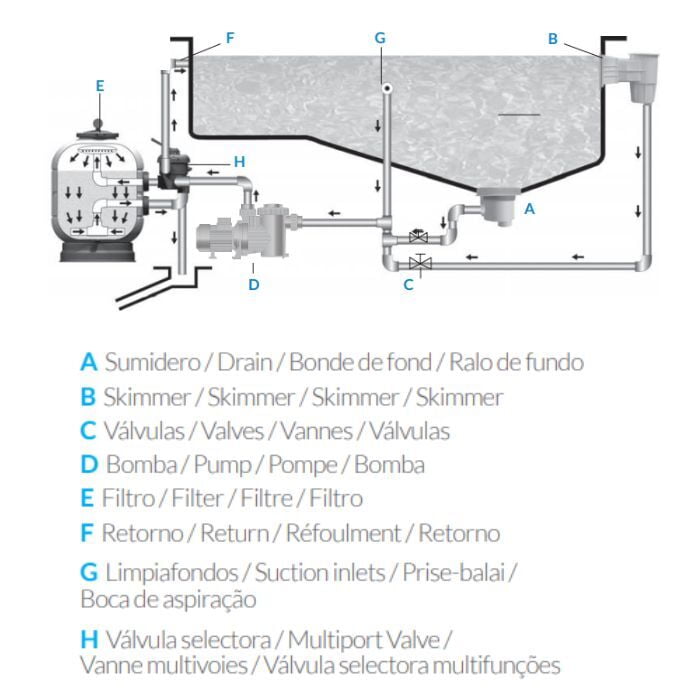 F
G
B
E
H
A
D
C

A Sumidero / Drain / Bonde de fond / Ralo de fundo
B Skimmer / Skimmer / Skimmer / Skimmer
C Válvulas / Valves / Vannes / Válvulas
D Bomba / Pump / Pompe / Bomba
E Filtro / Filter / Filtre / Filtro
F Retorno / Return / Réfoulment / Retorno
G Limpiafondos / Suction inlets / Prise-balai / Boca de aspiração
H Válvula selectora / Multiport Valve / Vanne multivoies / Válvula selectora multifunções