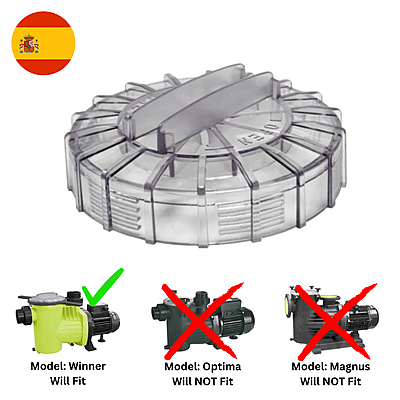 Model: Winner
Will Fit

Model: Optima
Will NOT Fit

Model: Magnus
Will NOT Fit